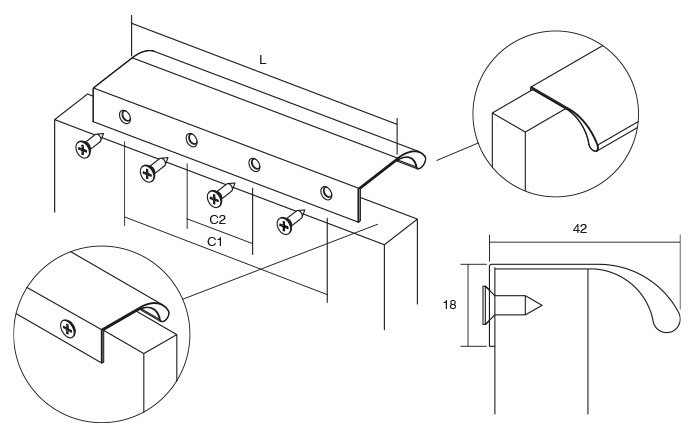 L

C2

C1

42

18