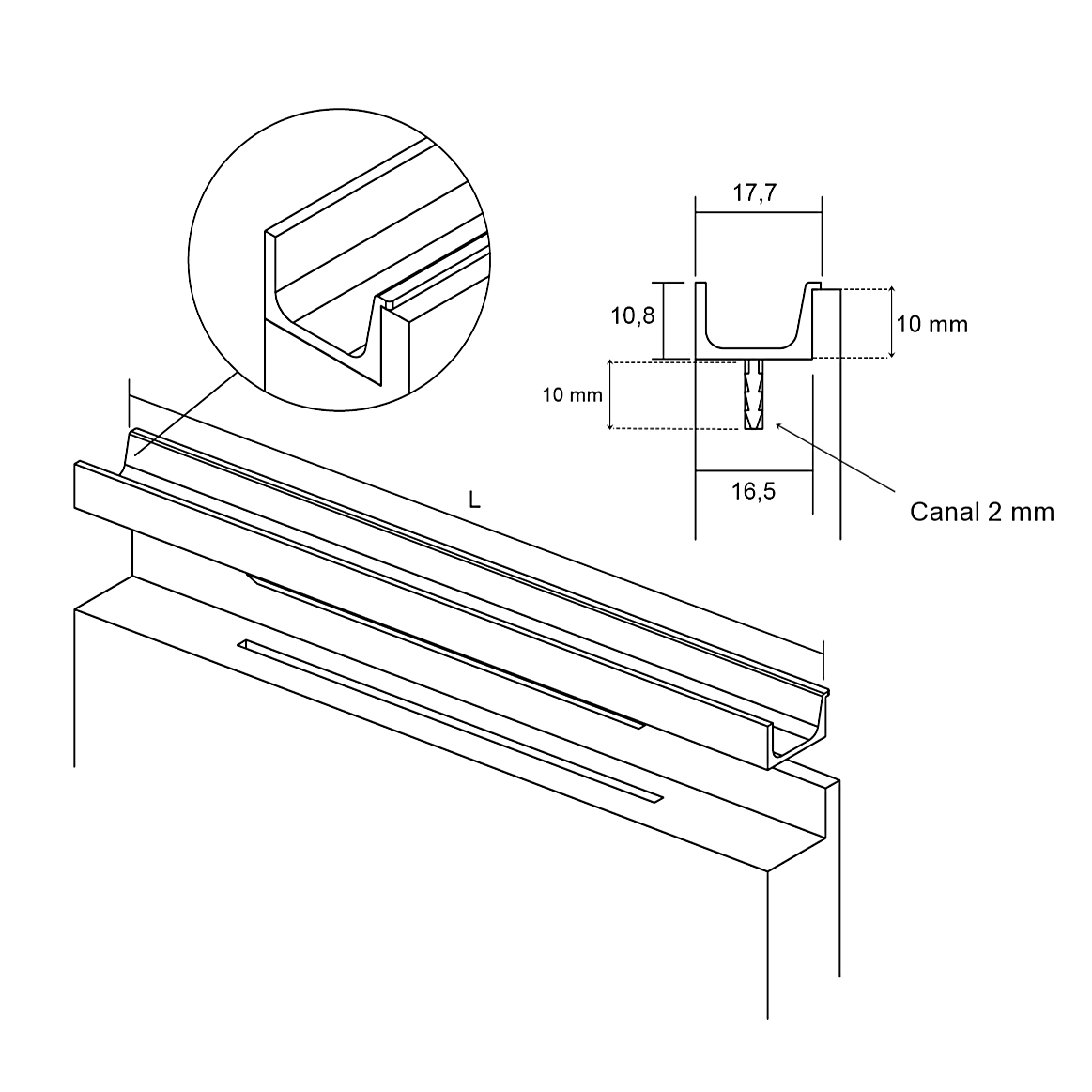 17,7

10,8

10 mm

10 mm

16,5

Canal 2 mm

L