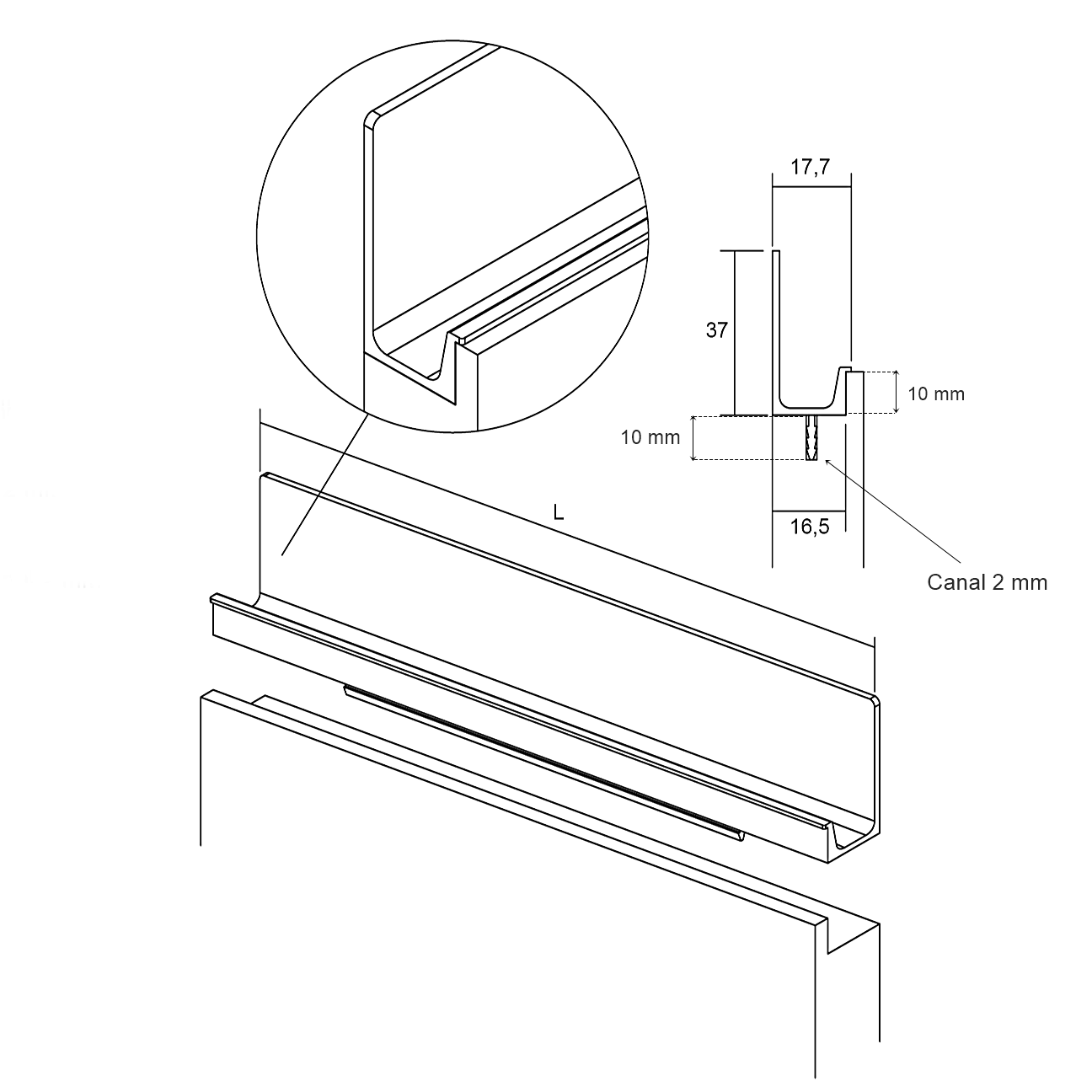 17,7

37

10 mm

10 mm

16,5

Canal 2 mm

L