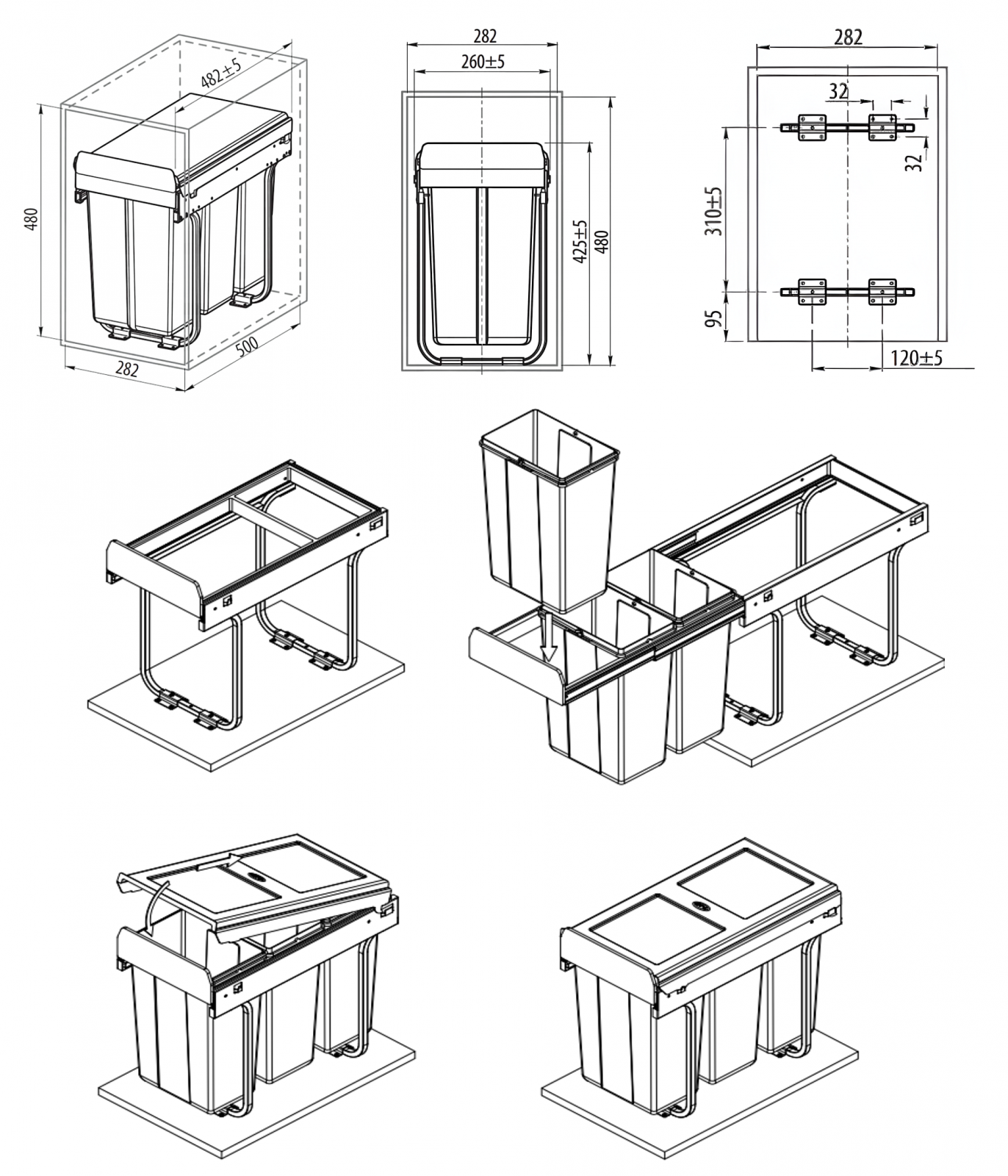 482±5
480
282
500
282
260±5
425±5
480
282
32
32
310±5
95
120±5