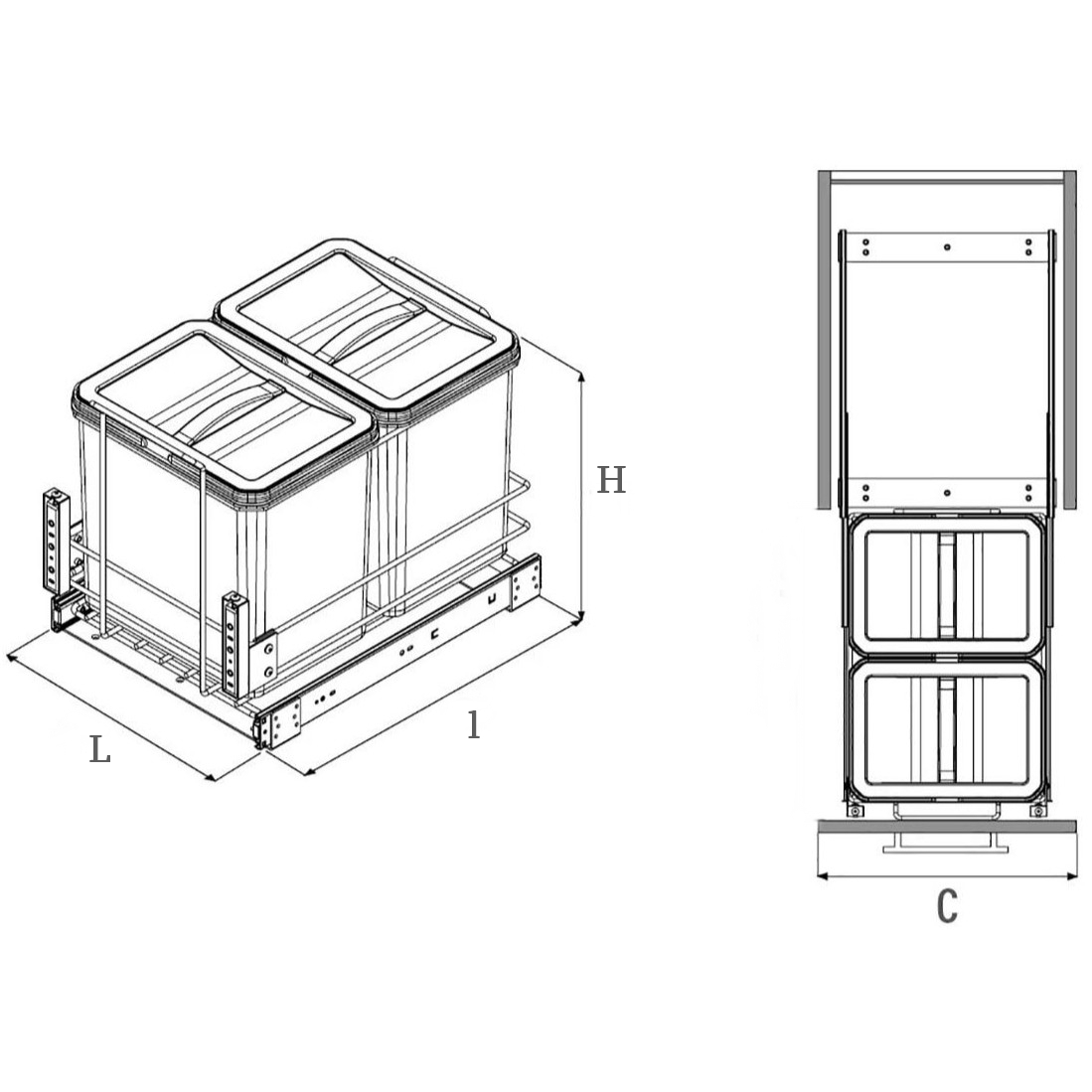 H

L

l

C