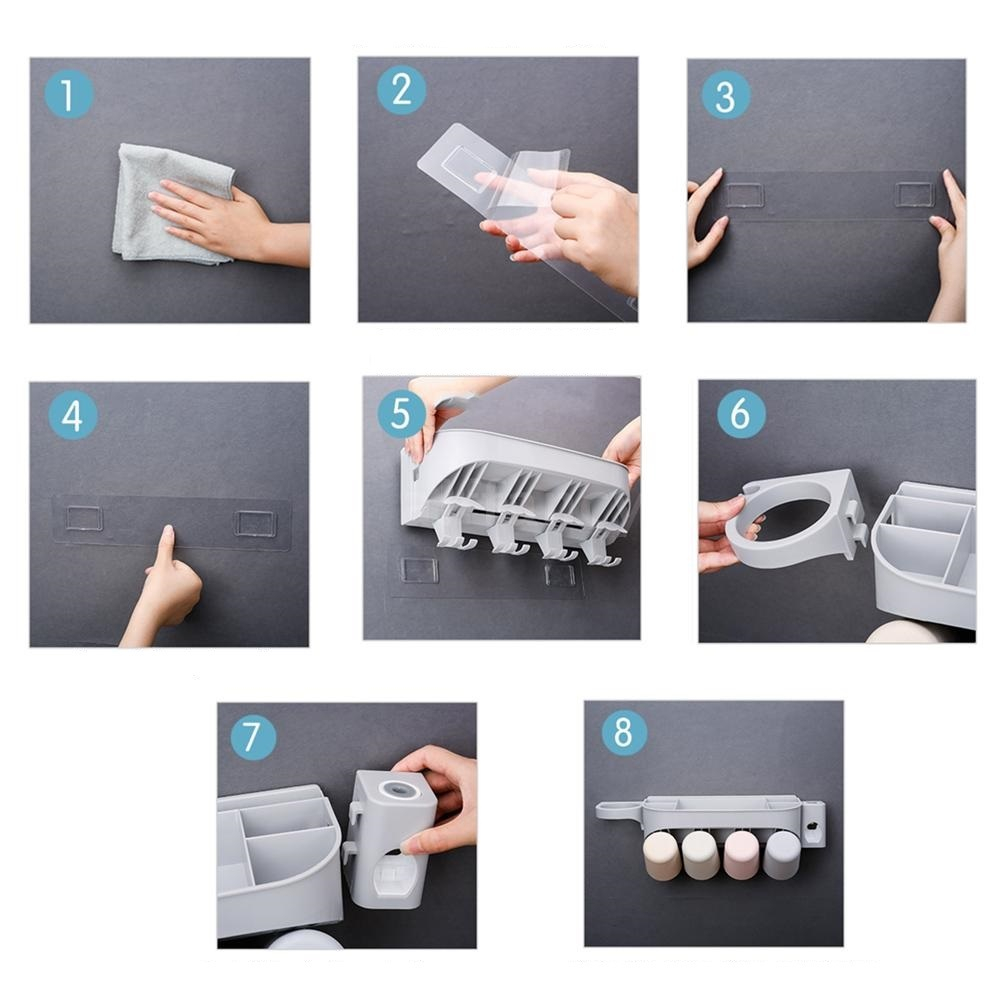 1

2

3

4

5

6

7

8