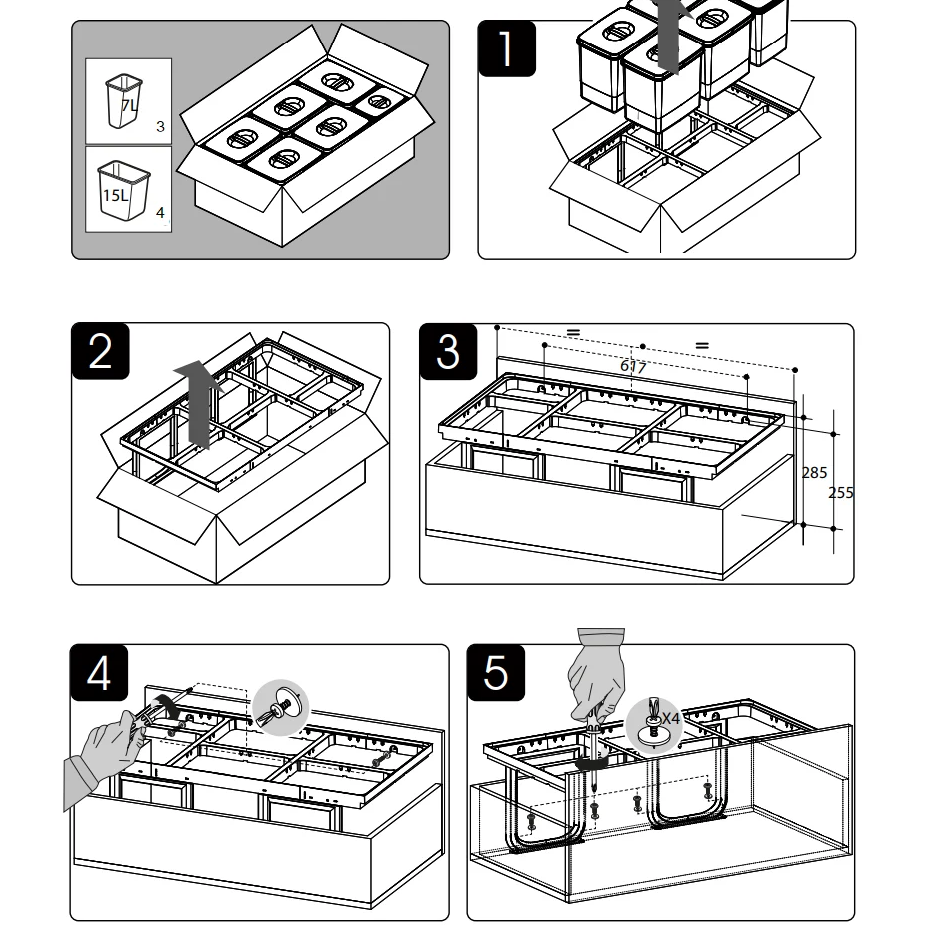 7L
3
15L
4

1

2

3
=
=
617
285
255

4

5
X4