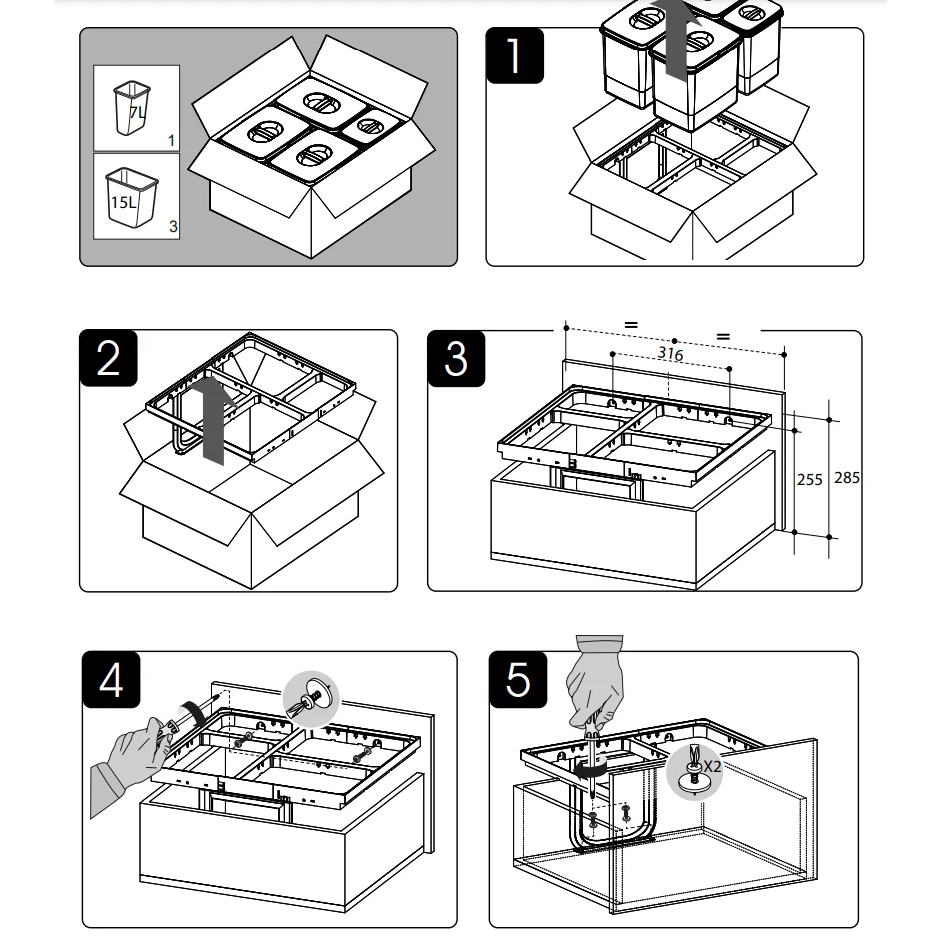 7L
1
15L
3
1
2
3
=
=
316
255
285
4
5
X2