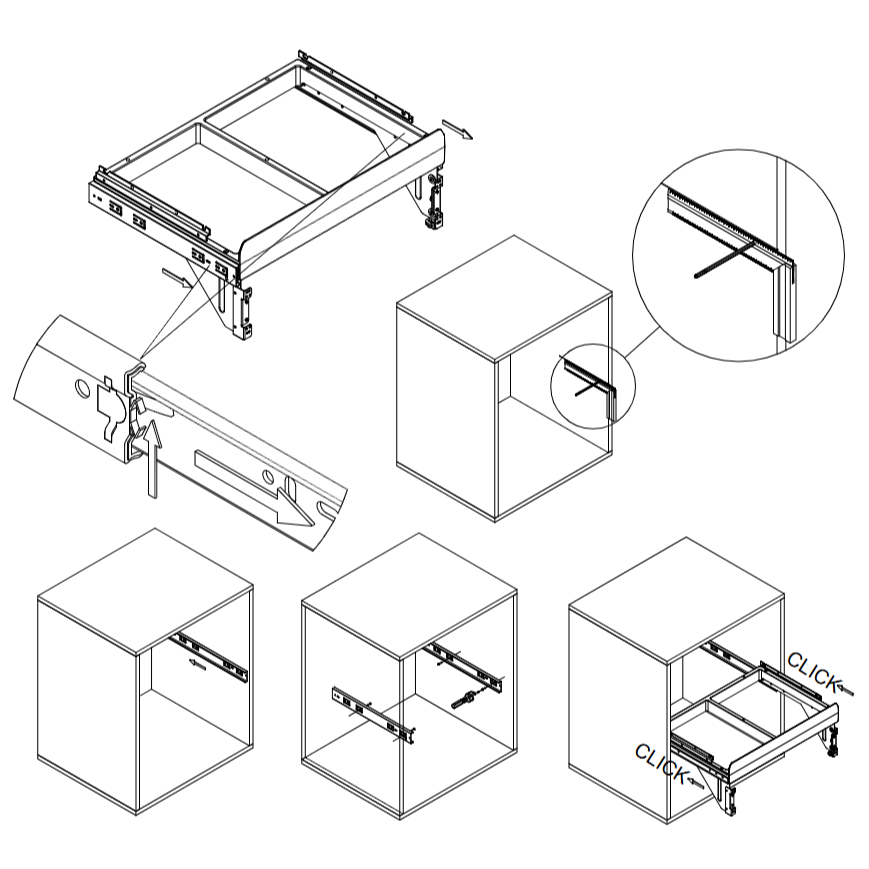 CLICK

CLICK