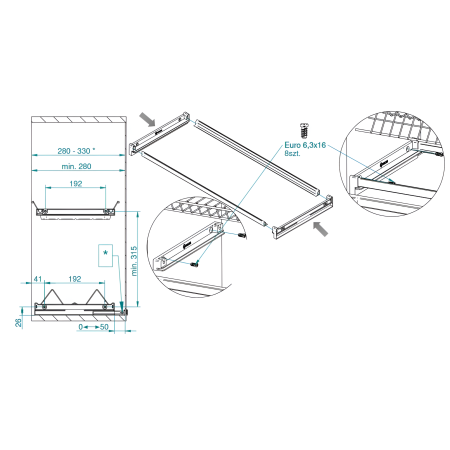 280 - 330 *
min. 280
192
*
min. 315
41
192
26
0
50
Euro 6,3x16
8szt.