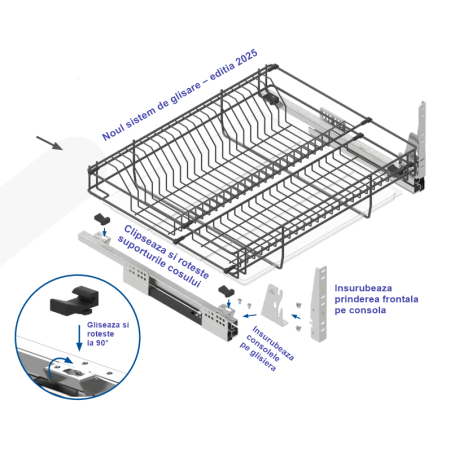 Noul sistem de glisare – editia 2025

Clipseaza si roteste suporturile cosului

Insurubeaza prinderea frontala pe consola

Gliseaza si roteste la 90°

Insurubeaza consolele pe glisiera