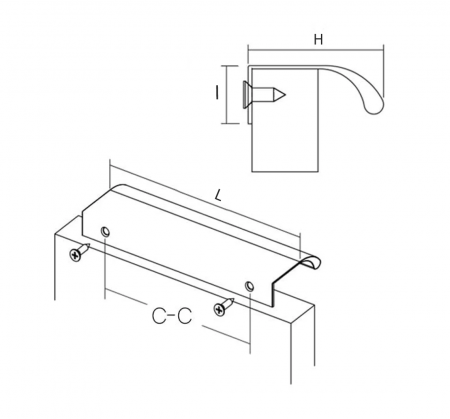 H
I
L
C-C