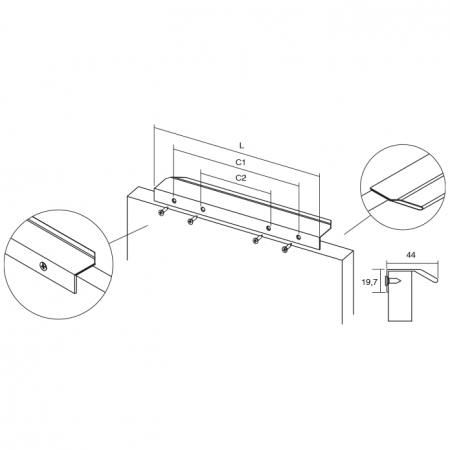 L

C1

C2

44

19,7