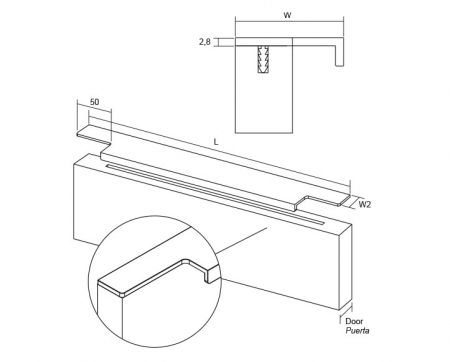 W

2,8

50

L

W2

Door
Puerta