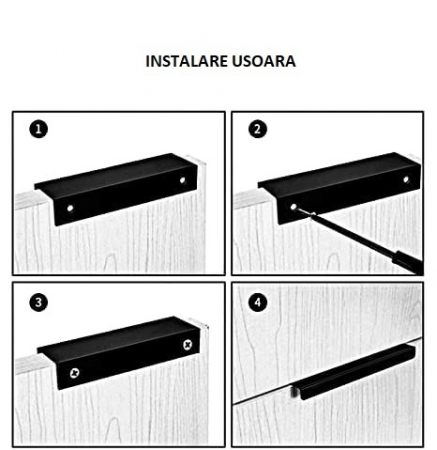 INSTALARE USOARA

1

2

3

4