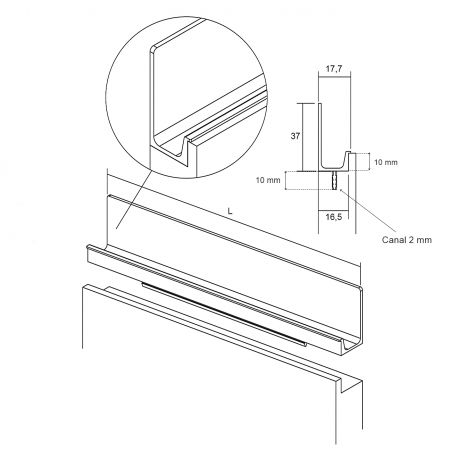 17,7

37

10 mm

10 mm

16,5

Canal 2 mm

L