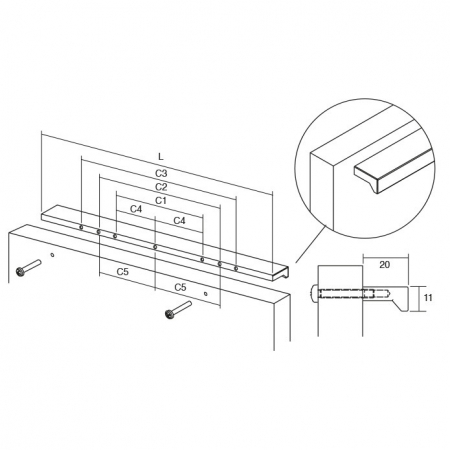 L
C3
C2
C1
C4
C4
C5
C5
20
11