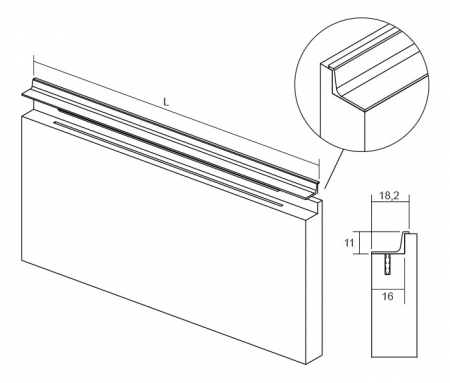 L

18,2

11

16