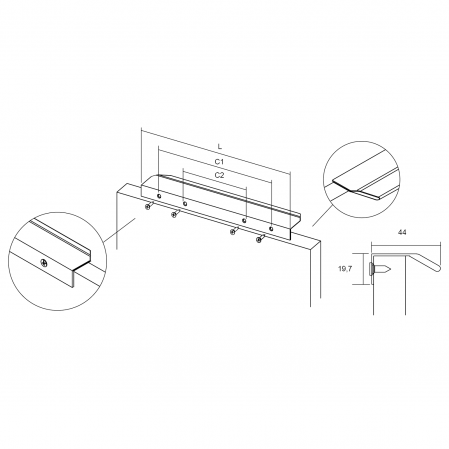 L
C1
C2
44
19,7