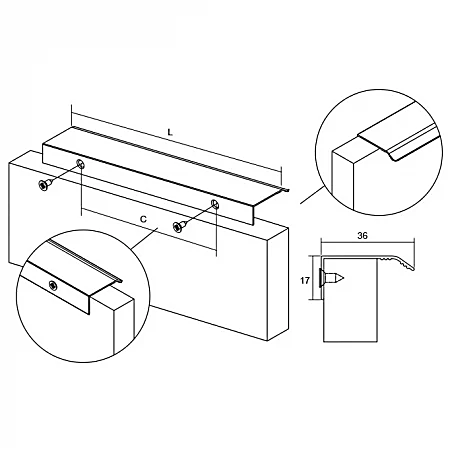 L
C
36
17