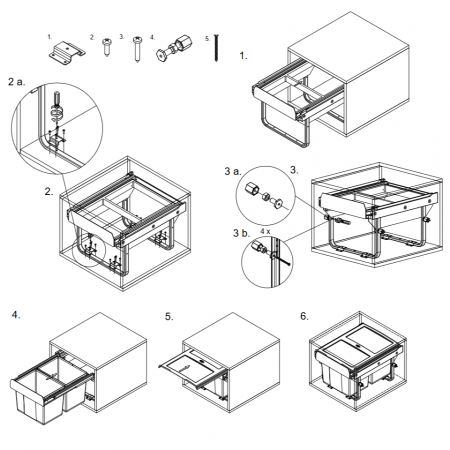 1.
2.
3.
4.
5.
1.
2 a.
2.
3 a.
3.
3 b.
4 x
4.
5.
6.