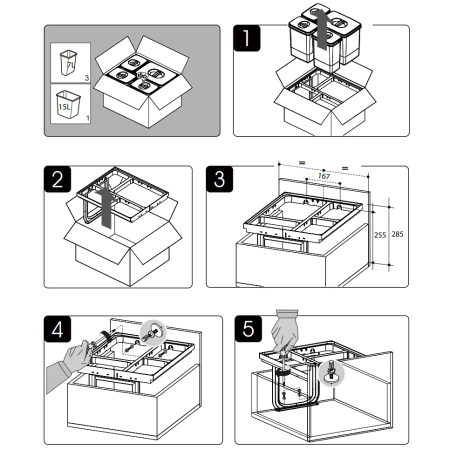 7L
3
15L
1

1

2

3
=
=
167
255
285

4

5