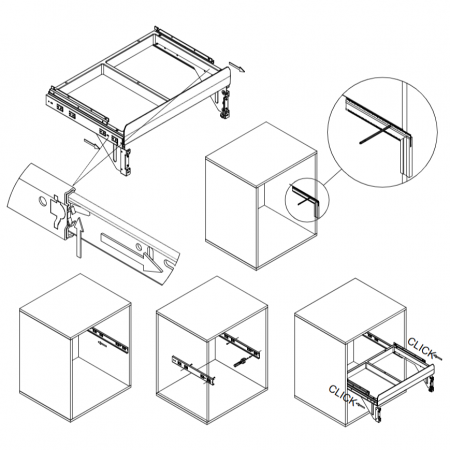 CLICK
CLICK