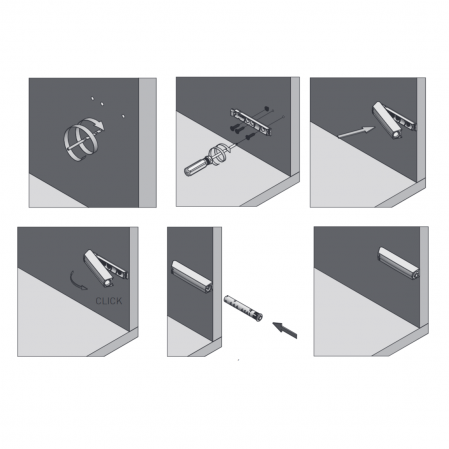 CLICK