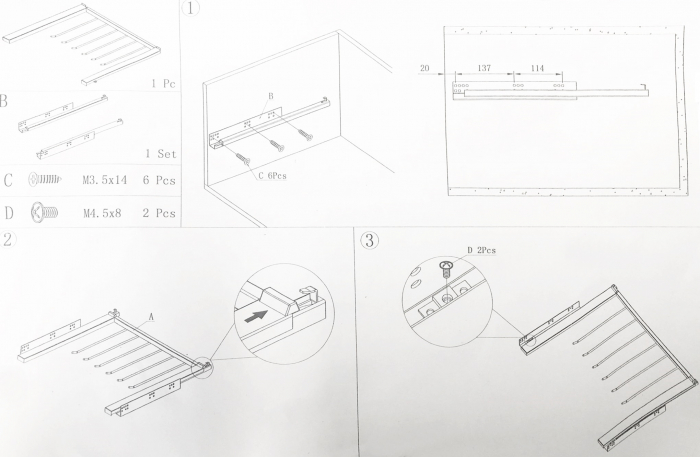 1 Pc

B

1 Set

C M3.5x14 6 Pcs

D M4.5x8 2 Pcs

①

B

C 6Pcs

20 137 114

②

A

③

D 2Pcs