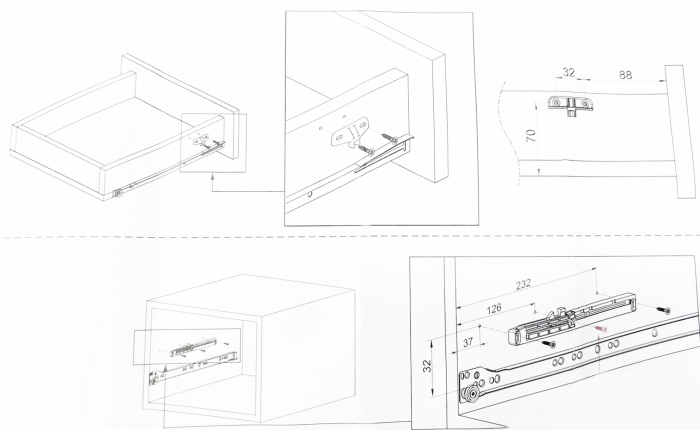 32
88
70
232
126
37
32