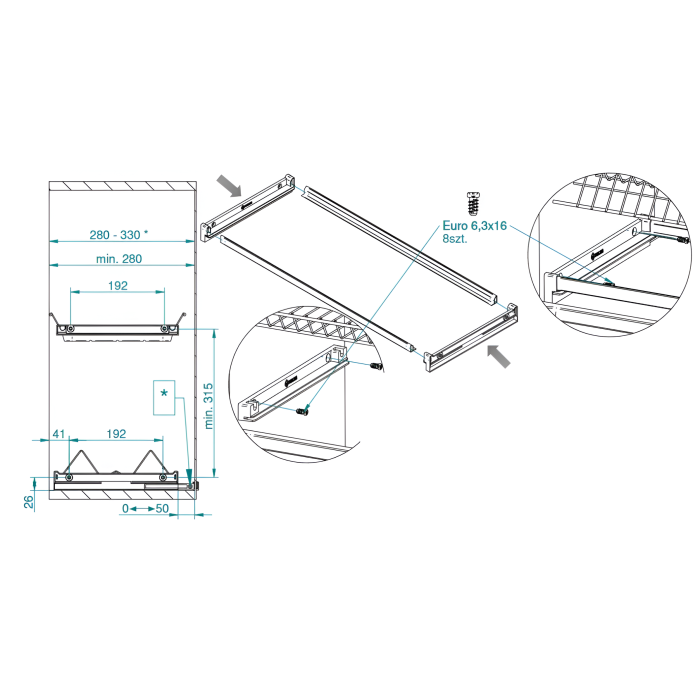 280 - 330 *
min. 280
192
*
min. 315
41
192
26
0
50
Euro 6,3x16
8szt.