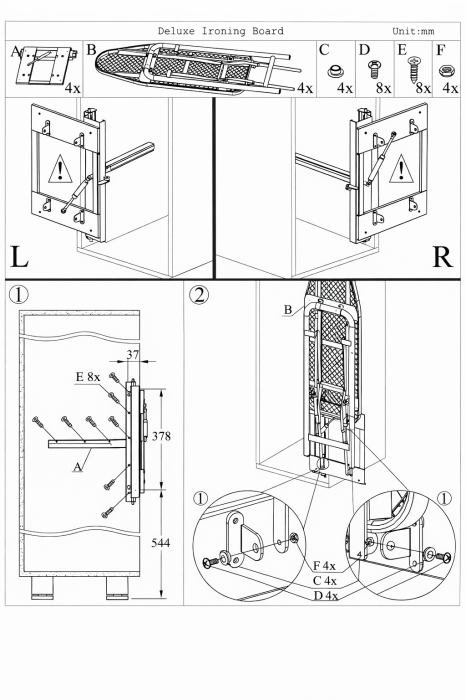 Deluxe Ironing Board

Unit:mm

A 4x

B 4x

C 4x

D 8x

E 8x

F 4x

L

R

①

37

E 8x

378

A

544

②

B

①

①

F 4x

C 4x

D 4x