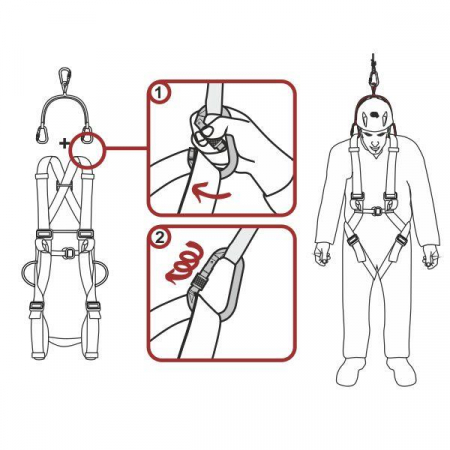 +

1

2