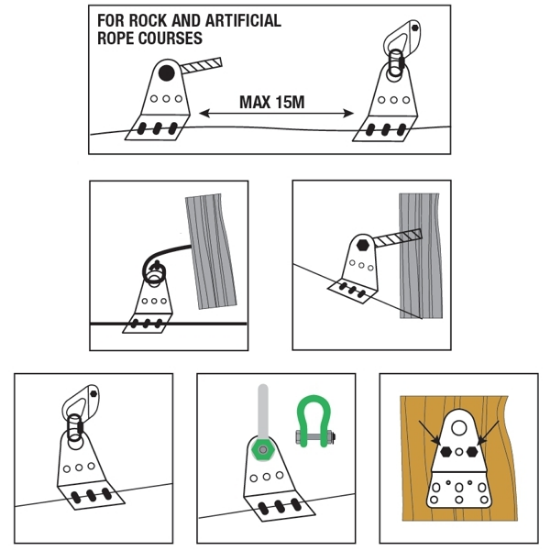 FOR ROCK AND ARTIFICIAL ROPE COURSES

MAX 15M