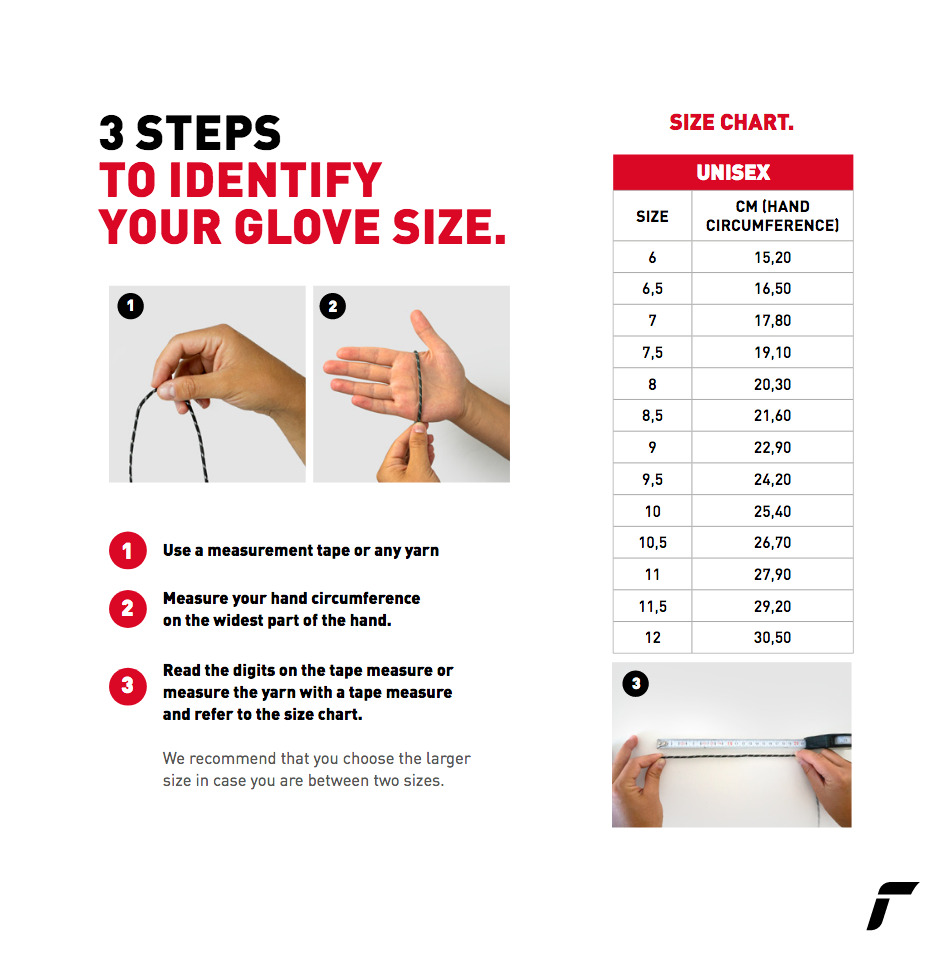 3 STEPS
TO IDENTIFY
YOUR GLOVE SIZE.

1

2

1 Use a measurement tape or any yarn

2 Measure your hand circumference on the widest part of the hand.

3 Read the digits on the tape measure or measure the yarn with a tape measure and refer to the size chart.

We recommend that you choose the larger size in case you are between two sizes.

SIZE CHART.

| UNISEX | |
|---|---|
| SIZE | CM (HAND CIRCUMFERENCE) |
| 6 | 15,20 |
| 6,5 | 16,50 |
| 7 | 17,80 |
| 7,5 | 19,10 |
| 8 | 20,30 |
| 8,5 | 21,60 |
| 9 | 22,90 |
| 9,5 | 24,20 |
| 10 | 25,40 |
| 10,5 | 26,70 |
| 11 | 27,90 |
| 11,5 | 29,20 |
| 12 | 30,50 |

3