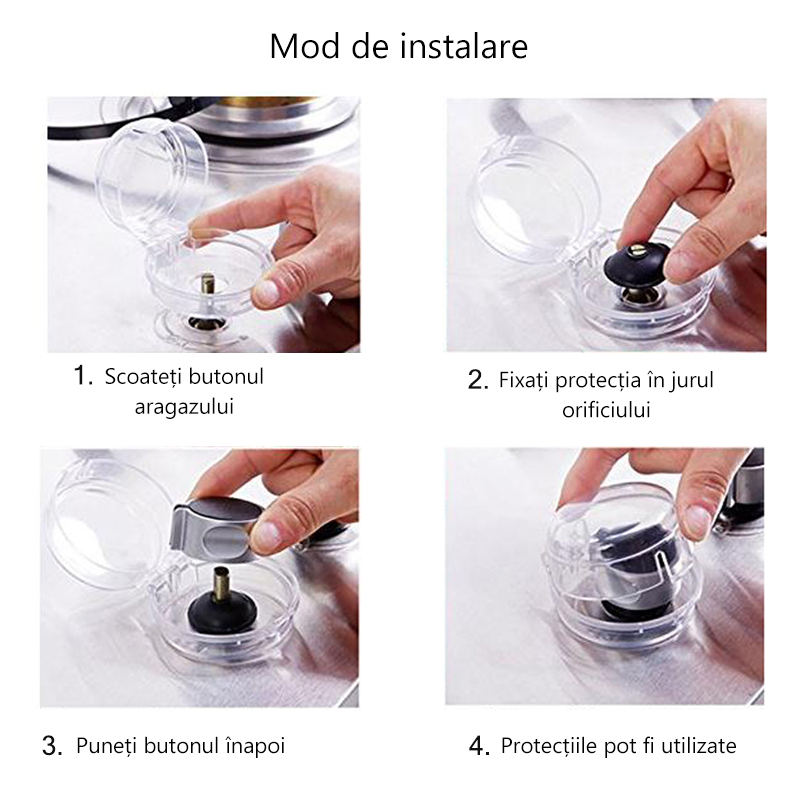 Mod de instalare

1. Scoateți butonul aragazului

2. Fixați protecția în jurul orificiului

3. Puneți butonul înapoi

4. Protecțiile pot fi utilizate