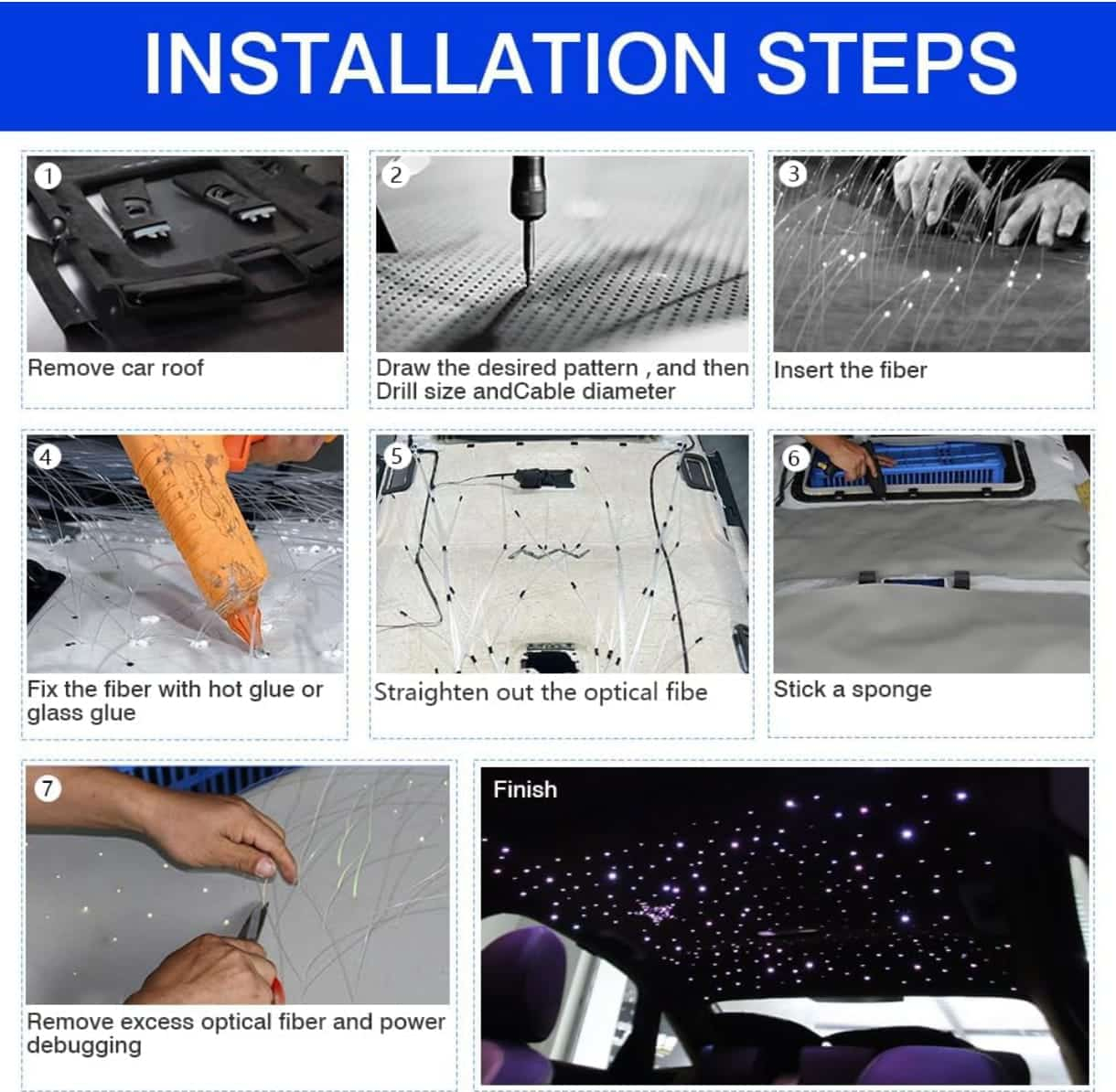 INSTALLATION STEPS

1
Remove car roof

2
Draw the desired pattern , and then Drill size andCable diameter

3
Insert the fiber

4
Fix the fiber with hot glue or glass glue

5
Straighten out the optical fibe

6
Stick a sponge

7
Remove excess optical fiber and power debugging

Finish