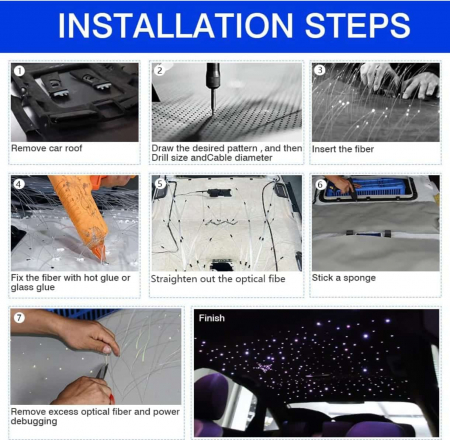 INSTALLATION STEPS

1
Remove car roof

2
Draw the desired pattern , and then Drill size andCable diameter

3
Insert the fiber

4
Fix the fiber with hot glue or glass glue

5
Straighten out the optical fibe

6
Stick a sponge

7
Remove excess optical fiber and power debugging

Finish