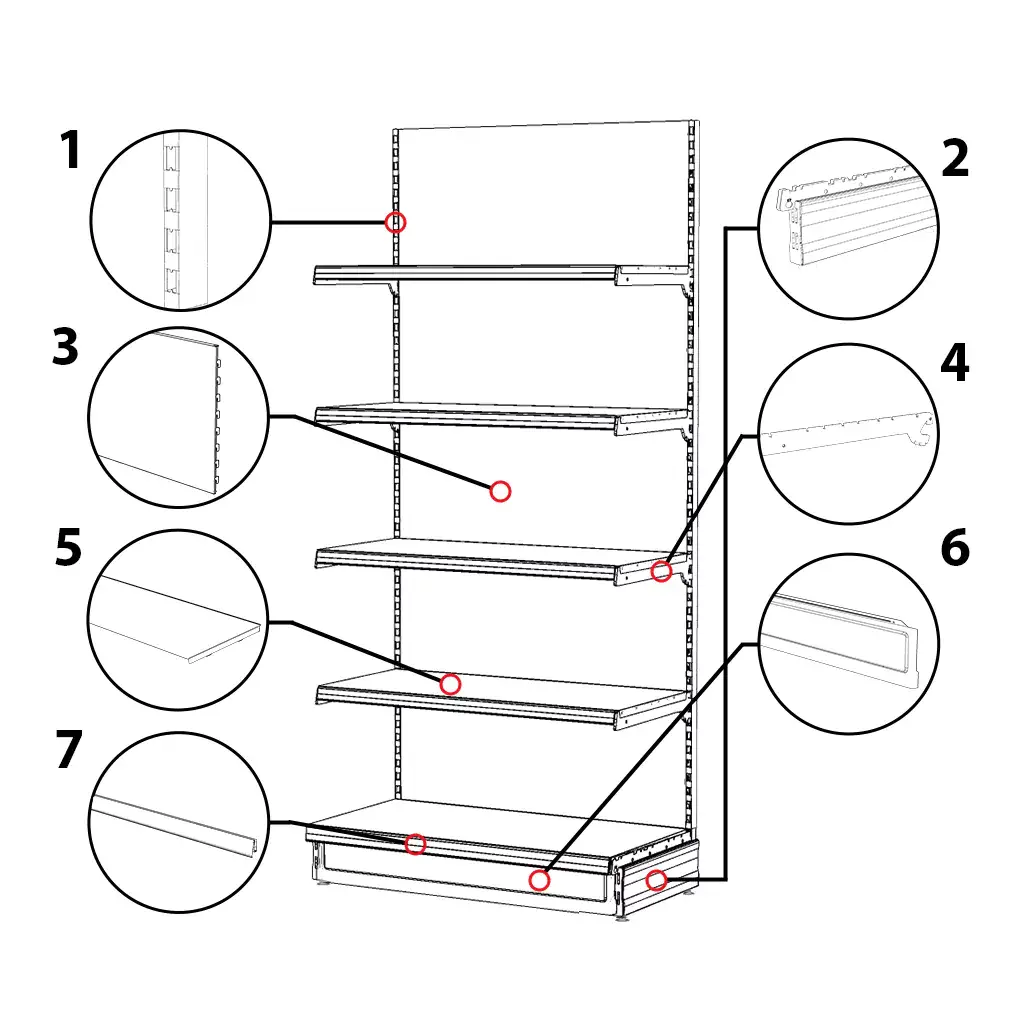 1
2
3
4
5
6
7