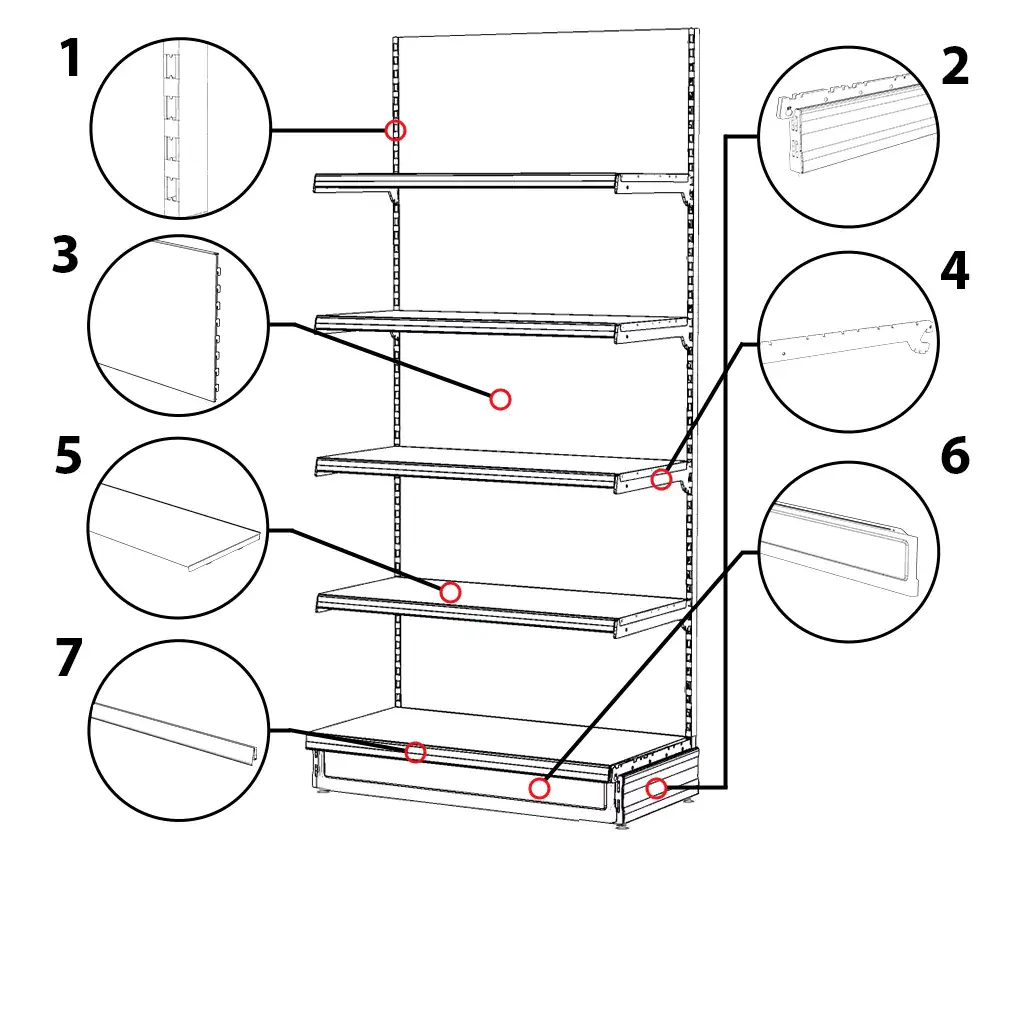 1
2
3
4
5
6
7