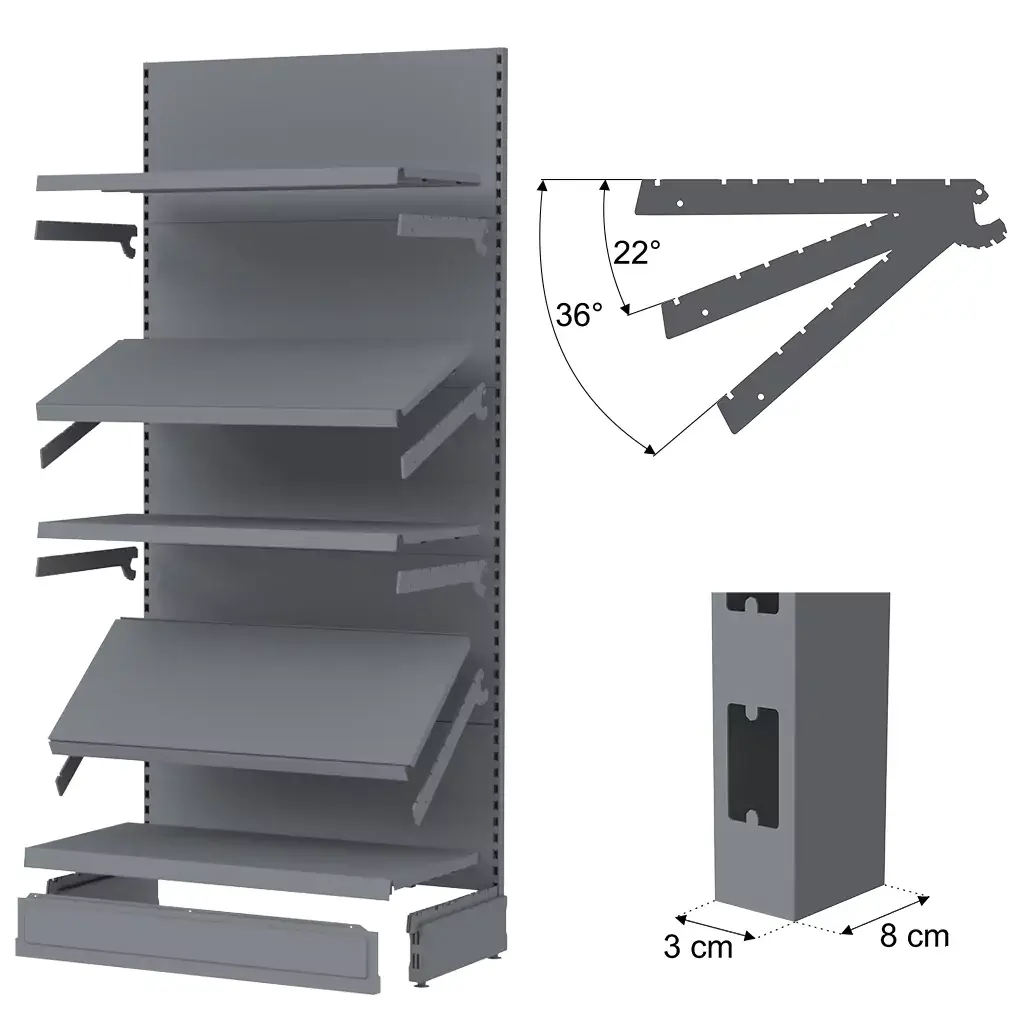 22°
36°
3 cm
8 cm