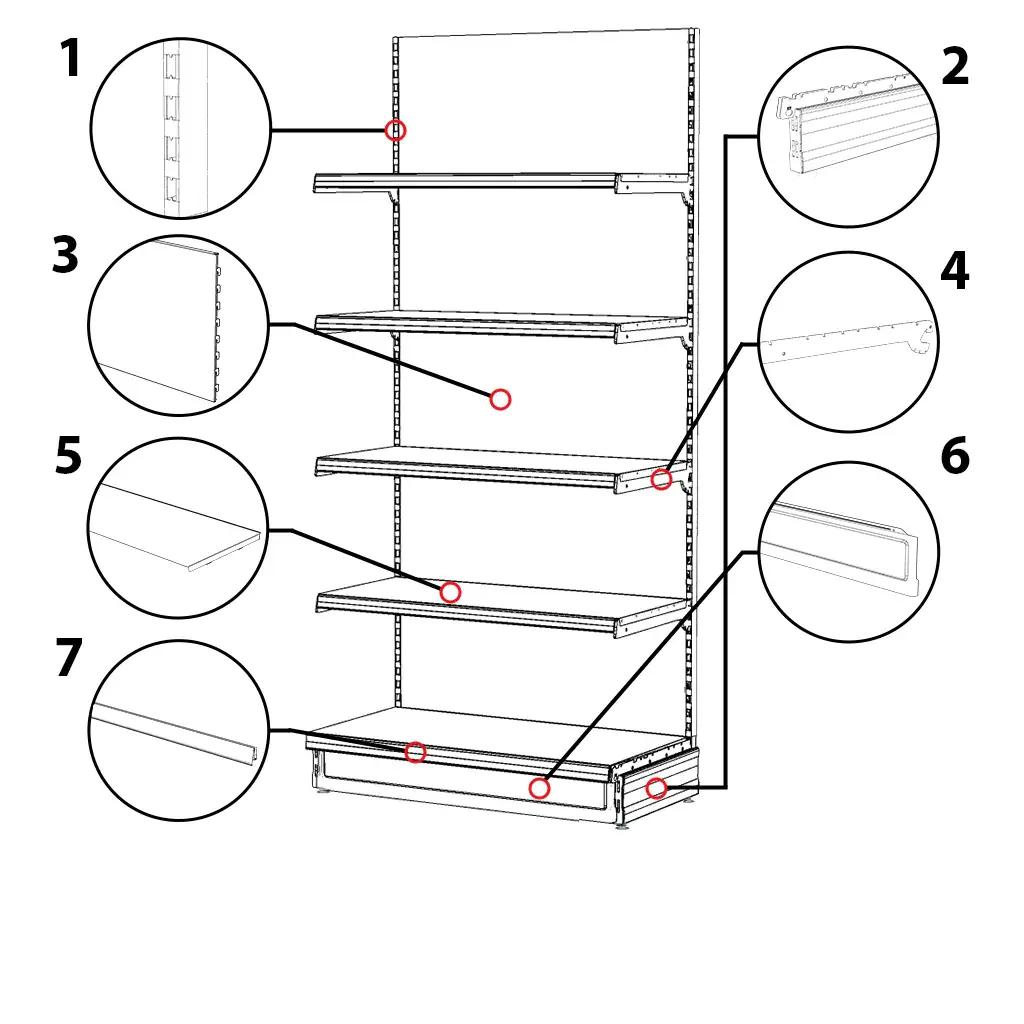 1
2
3
4
5
6
7