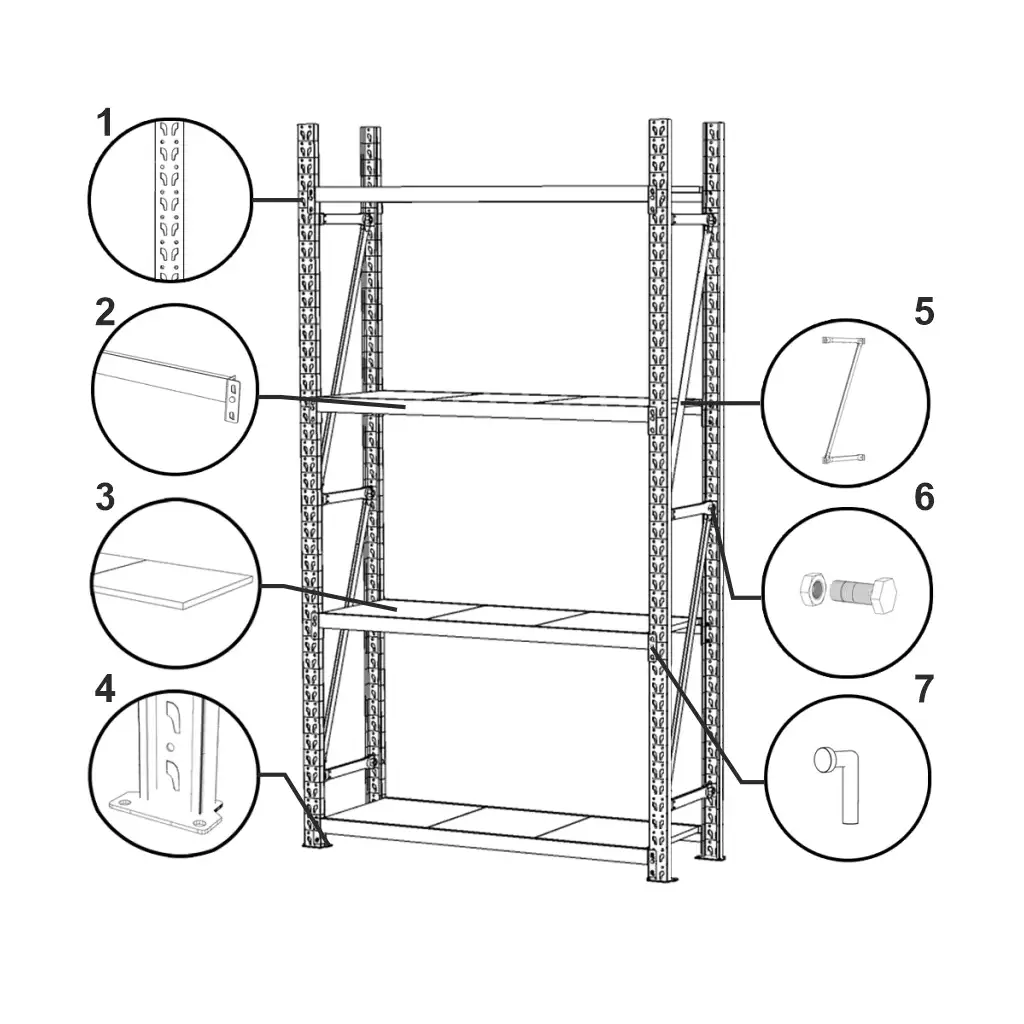 1
2
3
4
5
6
7