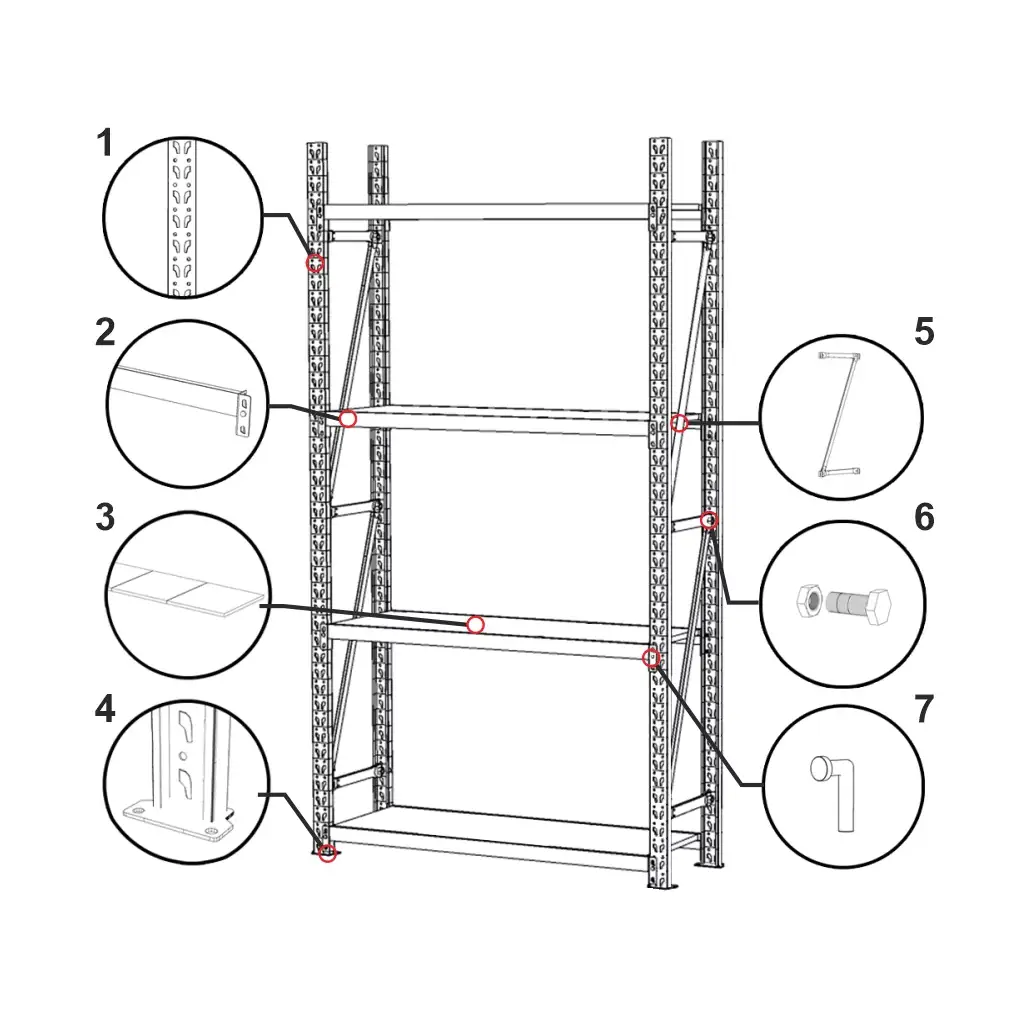 1
2
3
4
5
6
7