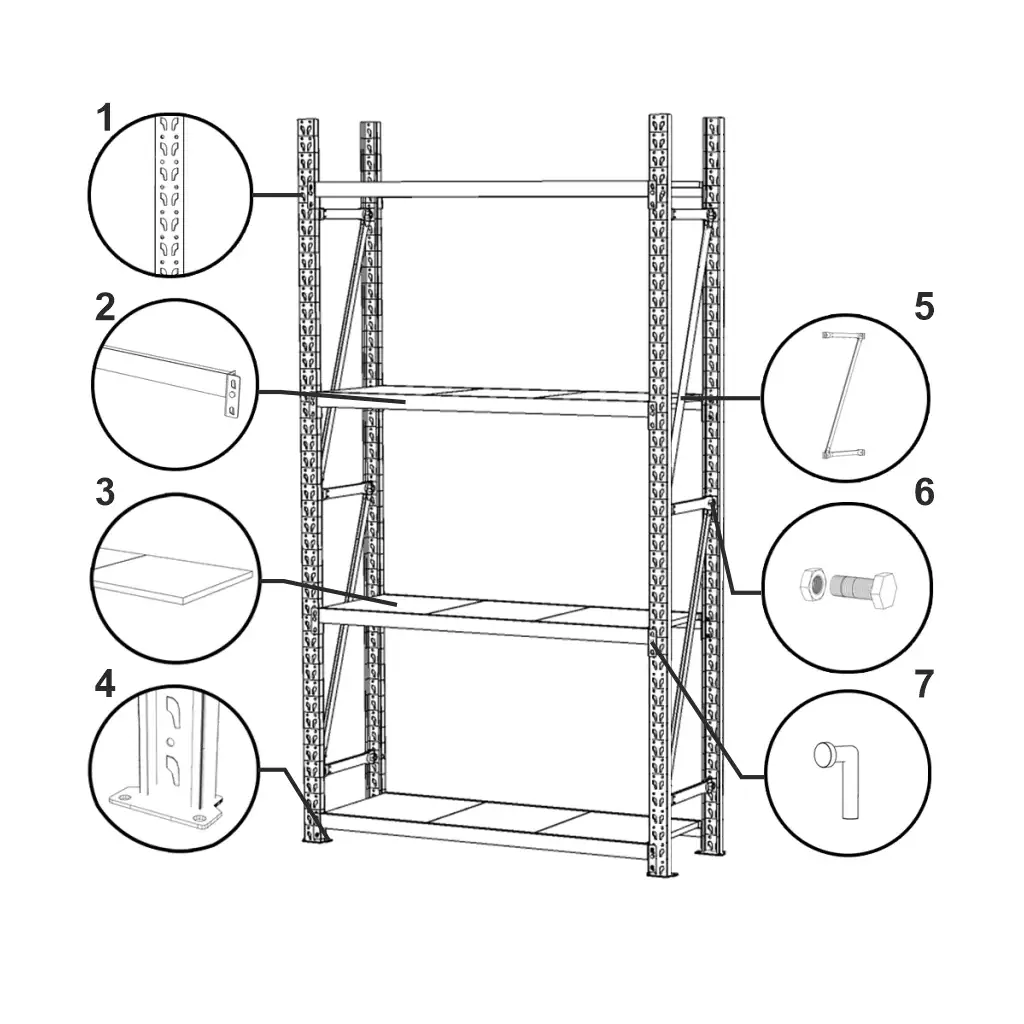 1
2
3
4
5
6
7