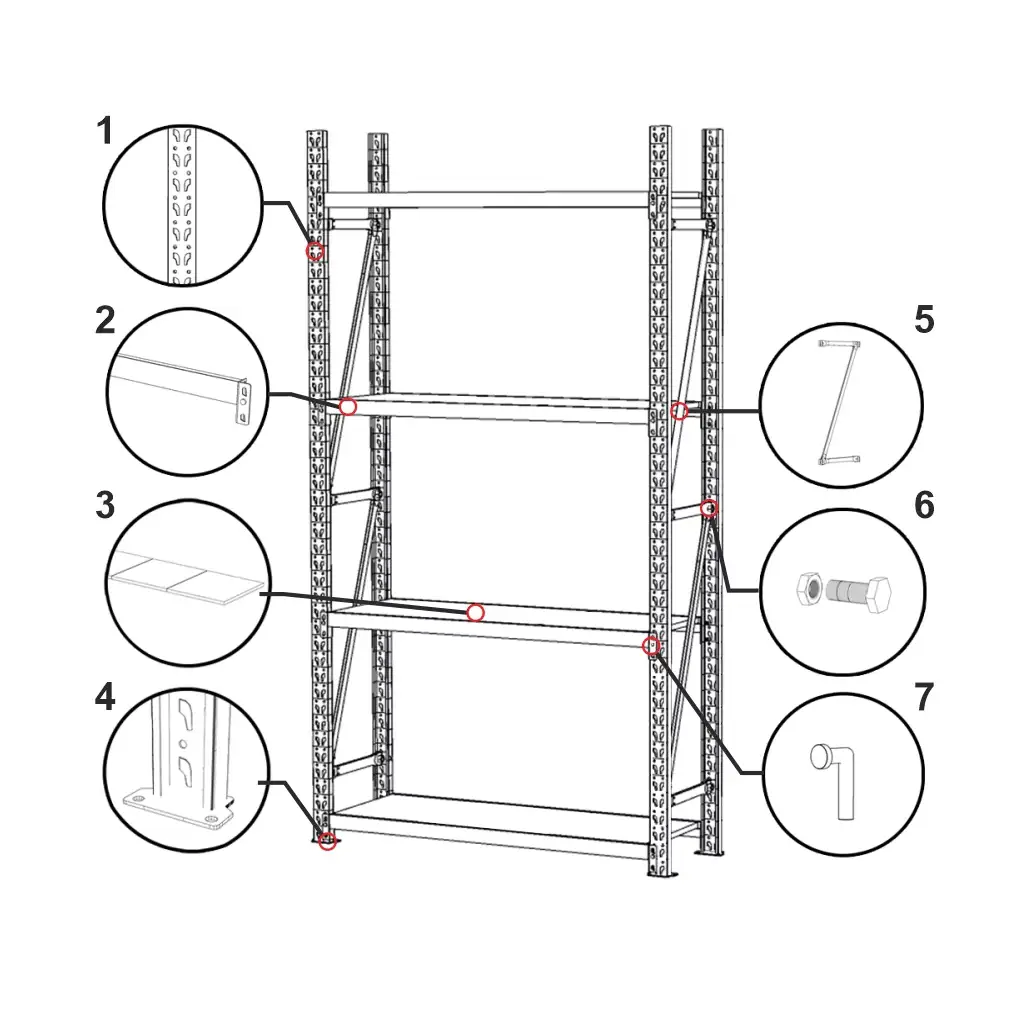 1
2
3
4
5
6
7