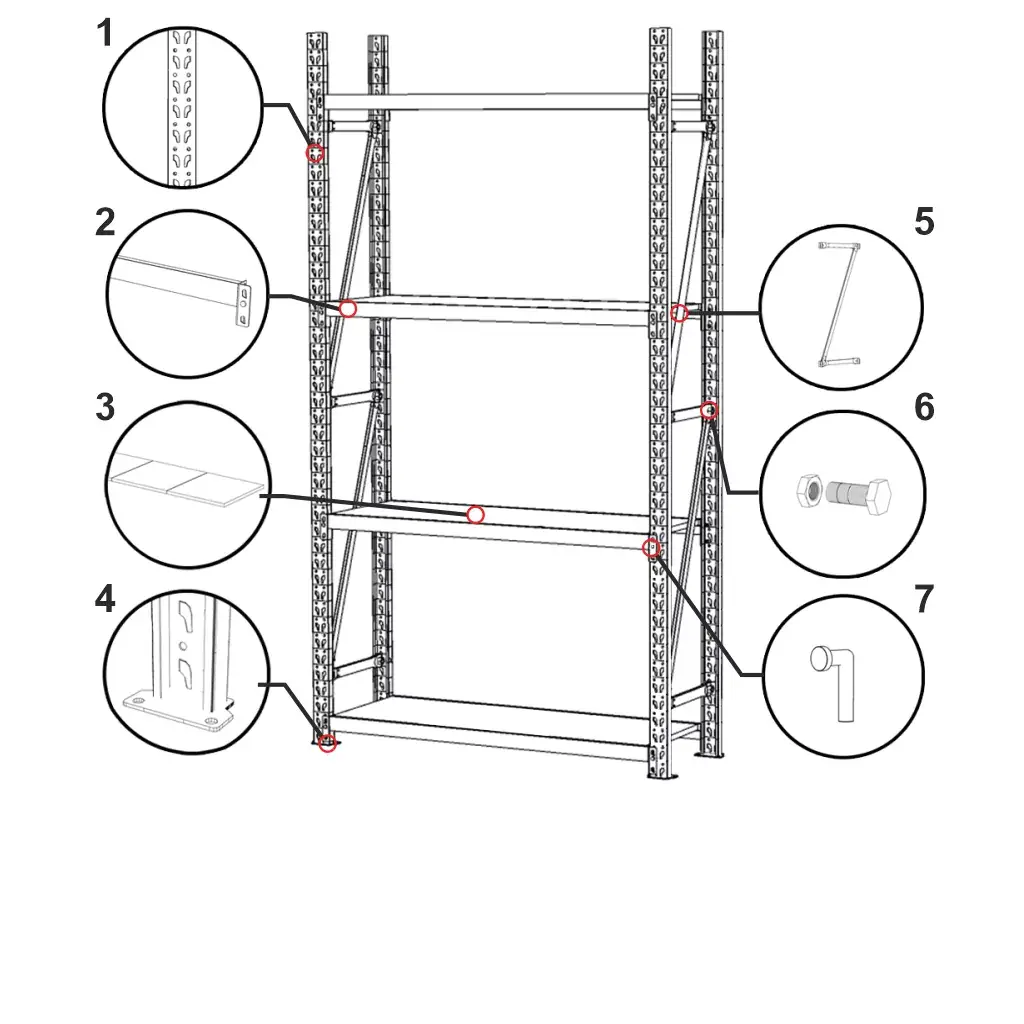 1
2
3
4
5
6
7