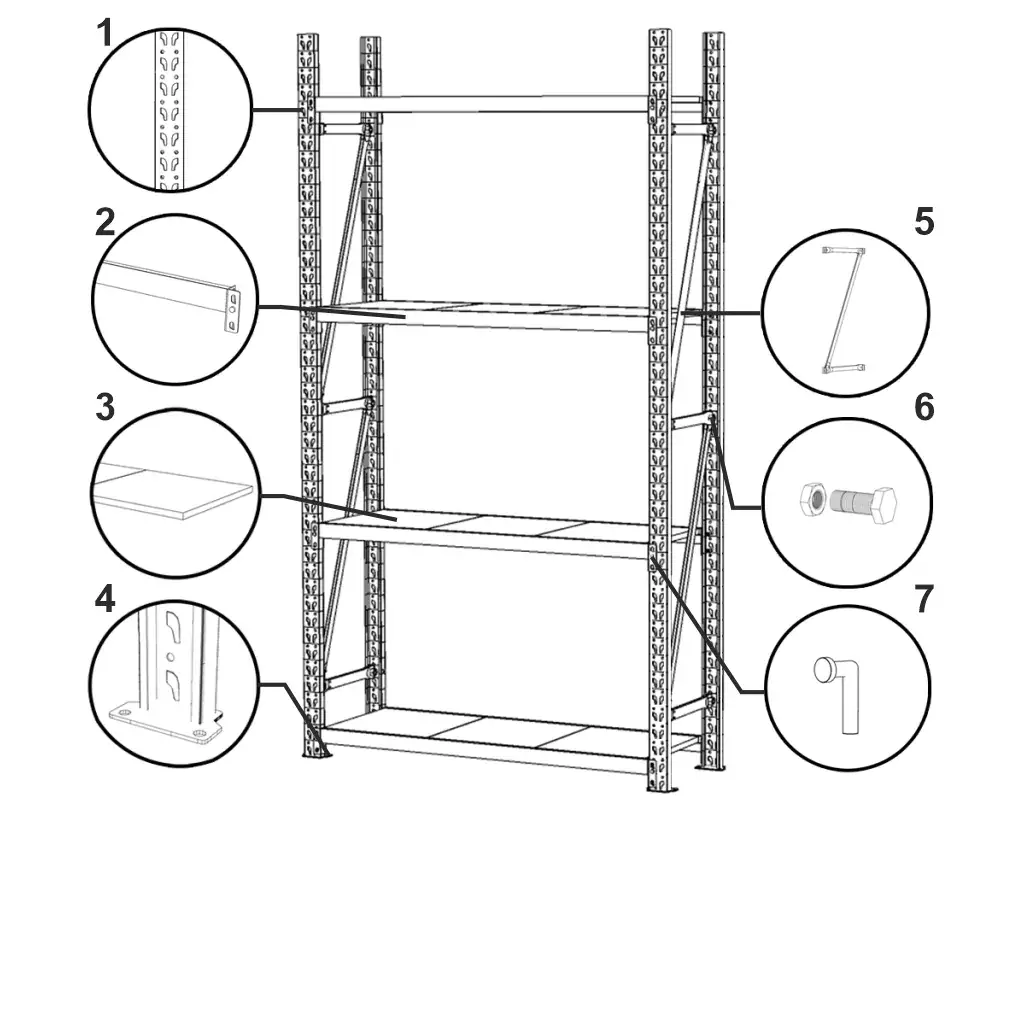 1
2
3
4
5
6
7