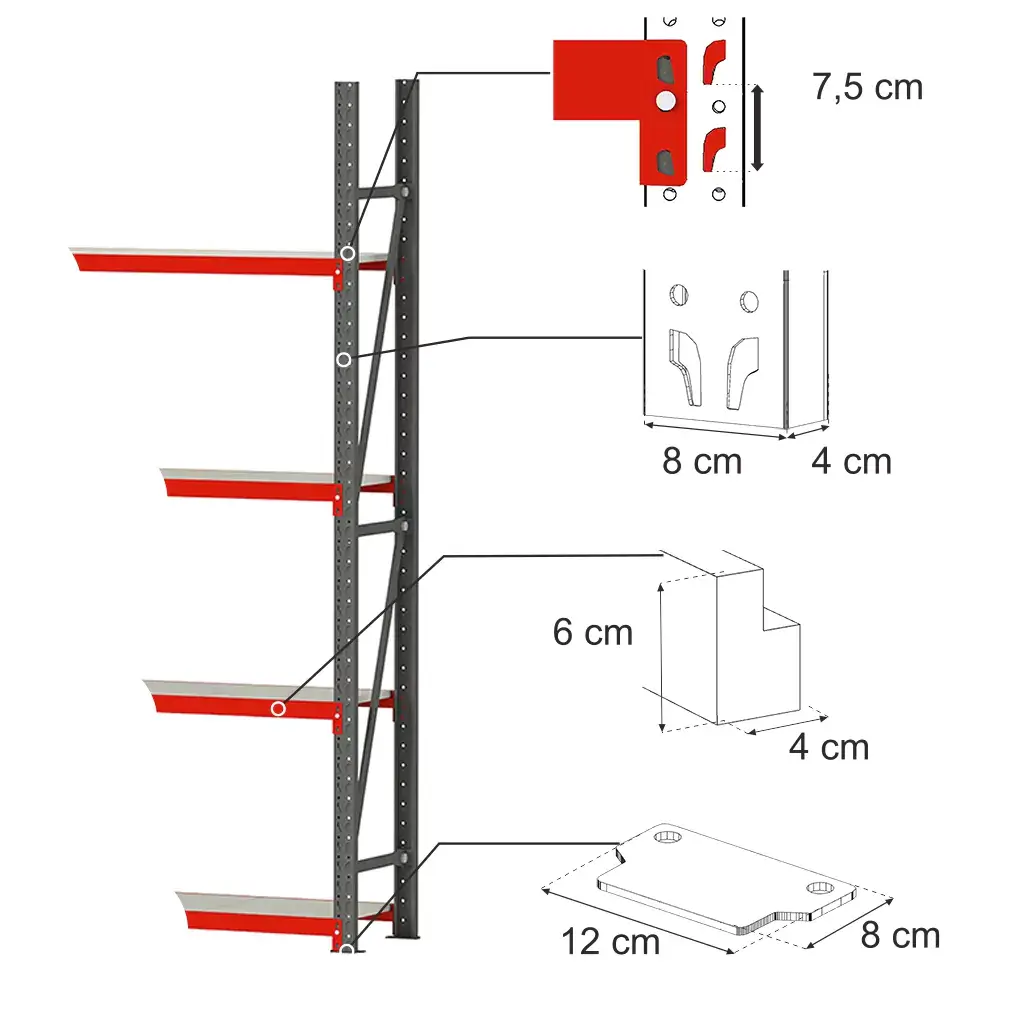 7,5 cm

8 cm

4 cm

6 cm

4 cm

12 cm

8 cm