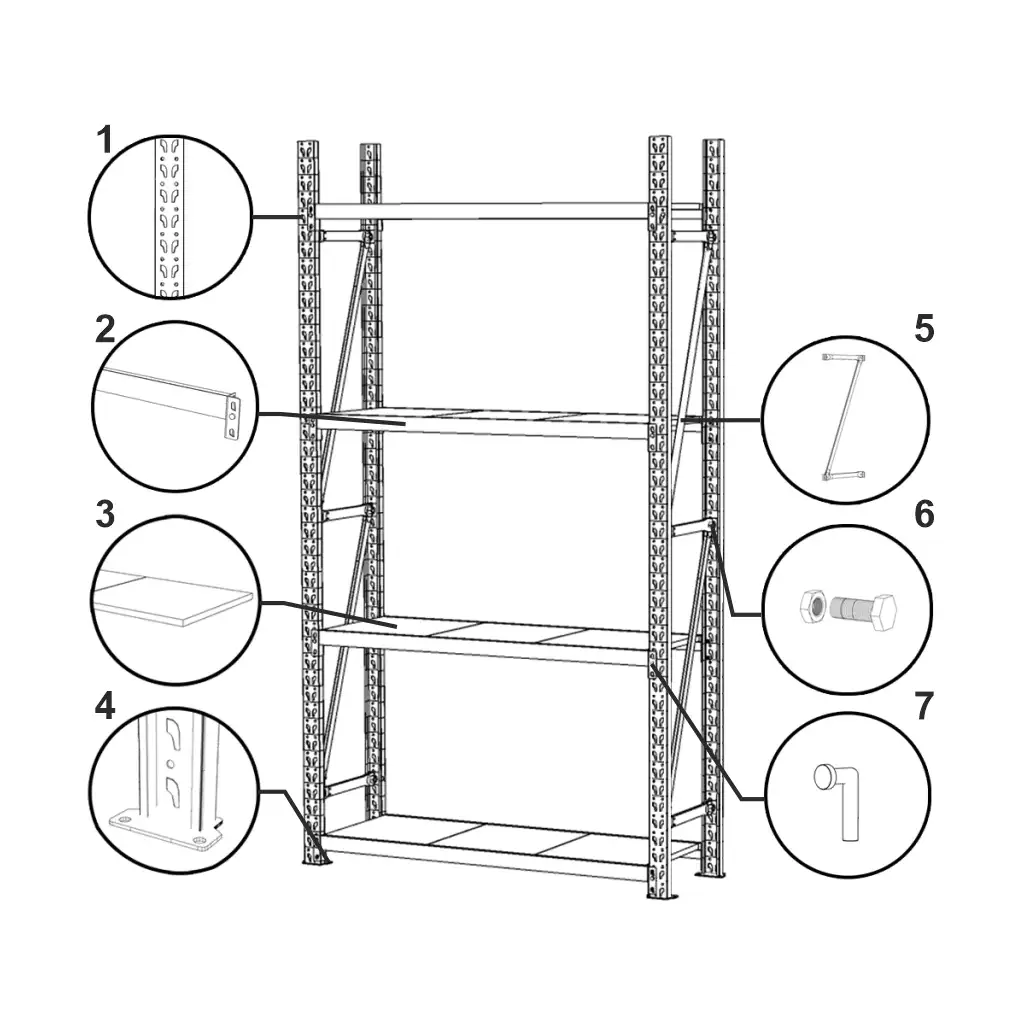 1
2
3
4
5
6
7