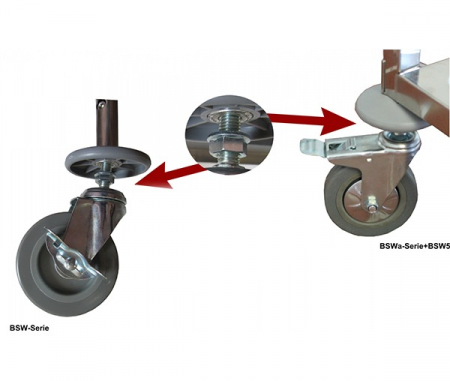 BSWa-Serie+BSW5

BSW-Serie