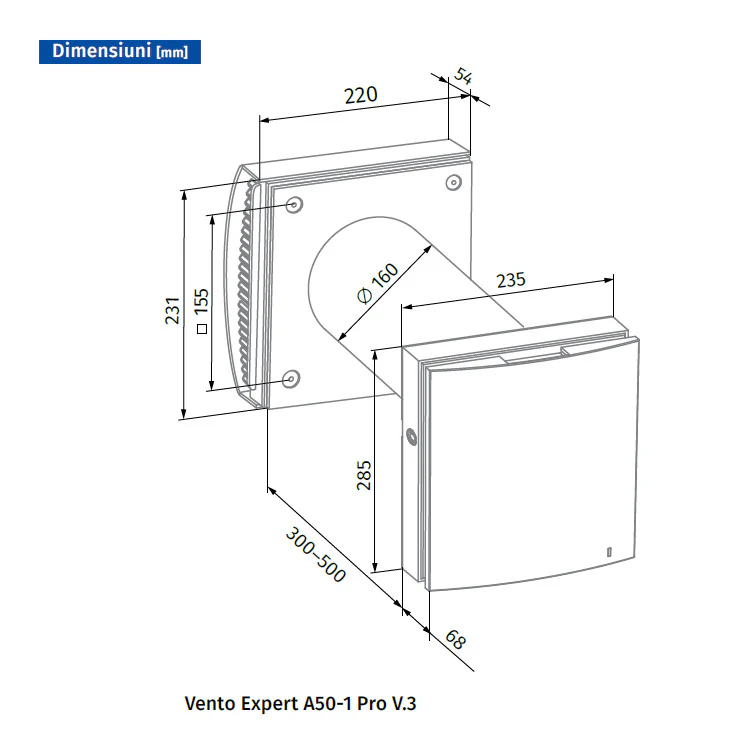 Dimensiuni [mm]

220

54

231

□ 155

∅ 160

235

285

300–500

68

Vento Expert A50-1 Pro V.3