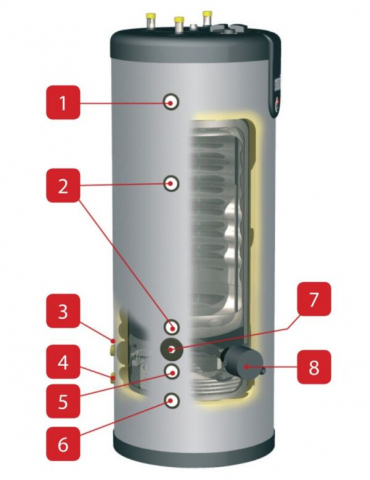 1

2

3

4

5

6

7

8