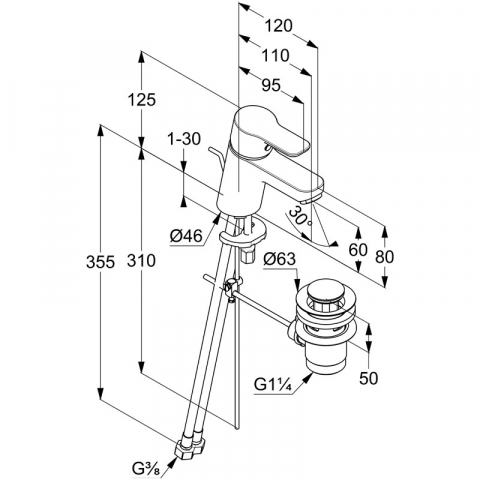 120
110
95
125
1-30
30°
Ø46
60
80
355
310
Ø63
50
G1¼
G⅜